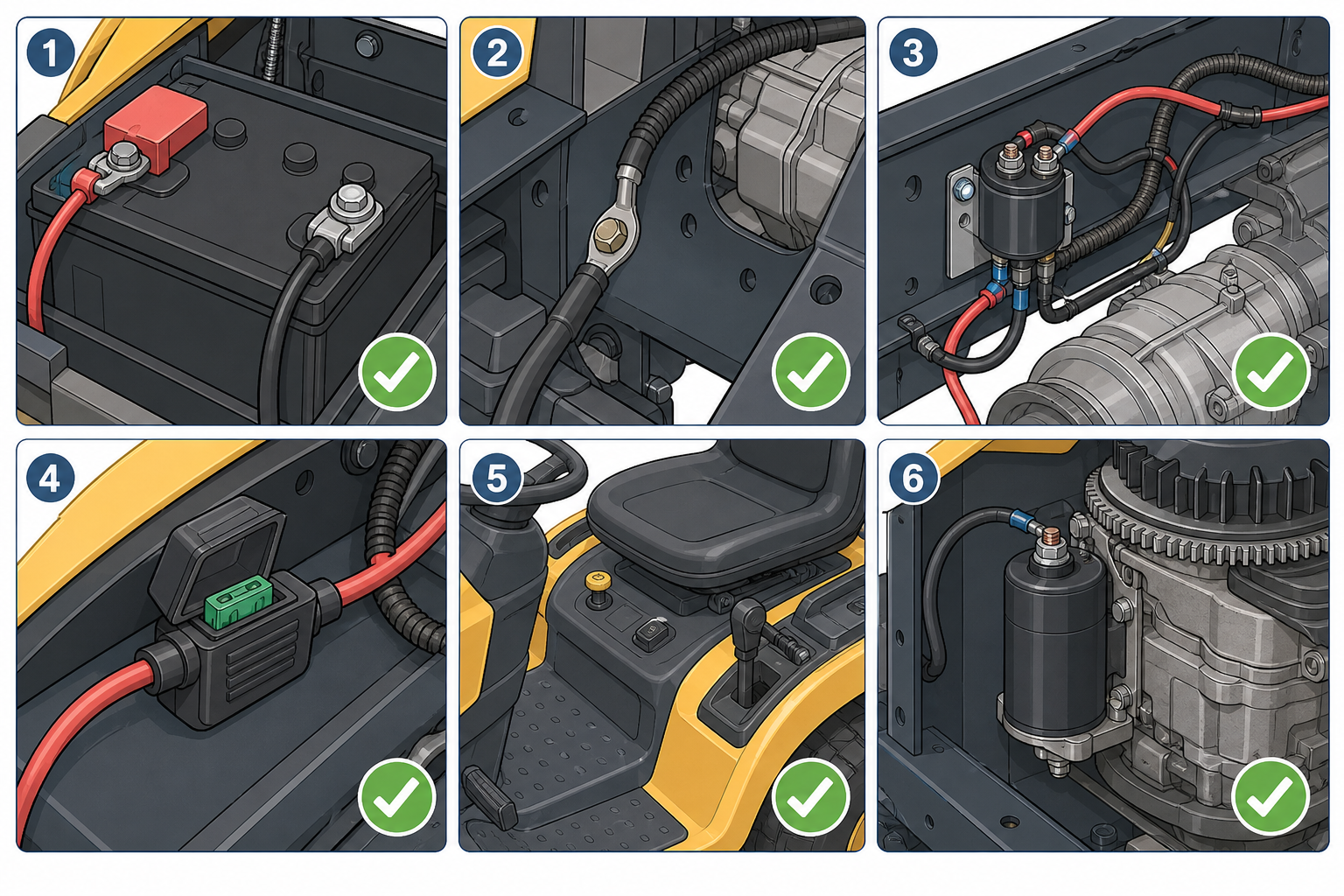 1
2
3
4
5
6